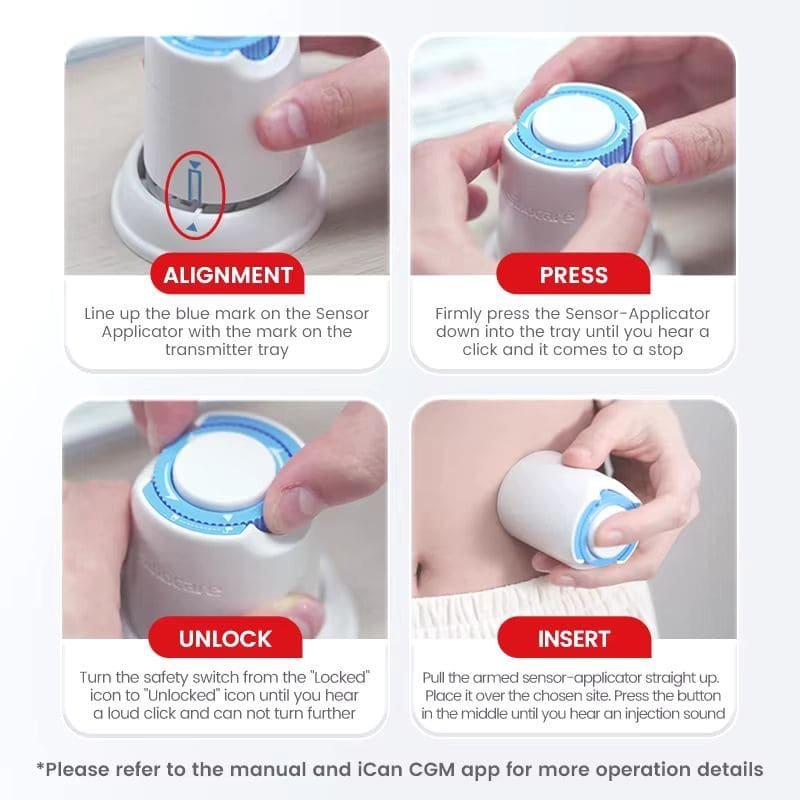 ALIGNMENT

Line up the blue mark on the Sensor Applicator with the mark on the transmitter tray

PRESS

Firmly press the Sensor-Applicator down into the tray until you hear a click and it comes to a stop

UNLOCK

Turn the safety switch from the "Locked" icon to "Unlocked" icon until you hear a loud click and can not turn further

INSERT

Pull the armed sensor-applicator straight up. Place it over the chosen site. Press the button in the middle until you hear an injection sound

*Please refer to the manual and iCan CGM app for more operation details