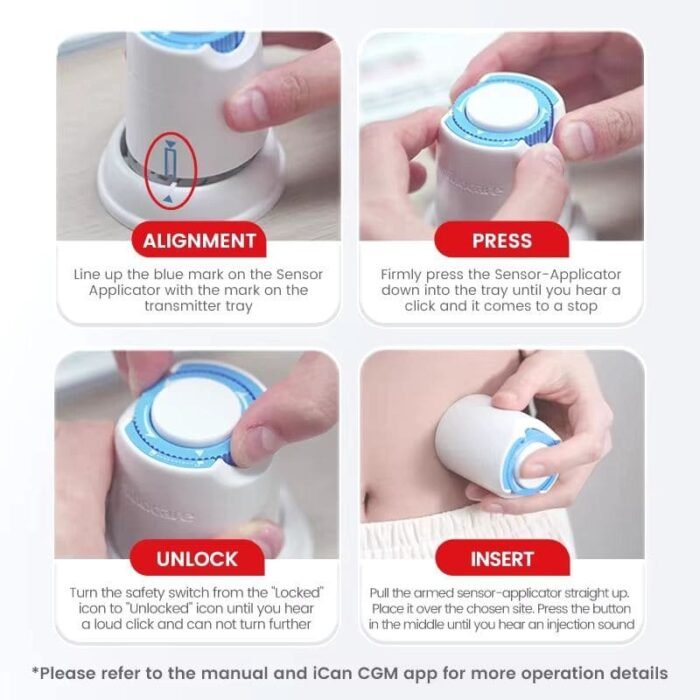 ALIGNMENT

Line up the blue mark on the Sensor Applicator with the mark on the transmitter tray

PRESS

Firmly press the Sensor-Applicator down into the tray until you hear a click and it comes to a stop

UNLOCK

Turn the safety switch from the "Locked" icon to "Unlocked" icon until you hear a loud click and can not turn further

INSERT

Pull the armed sensor-applicator straight up. Place it over the chosen site. Press the button in the middle until you hear an injection sound

*Please refer to the manual and iCan CGM app for more operation details